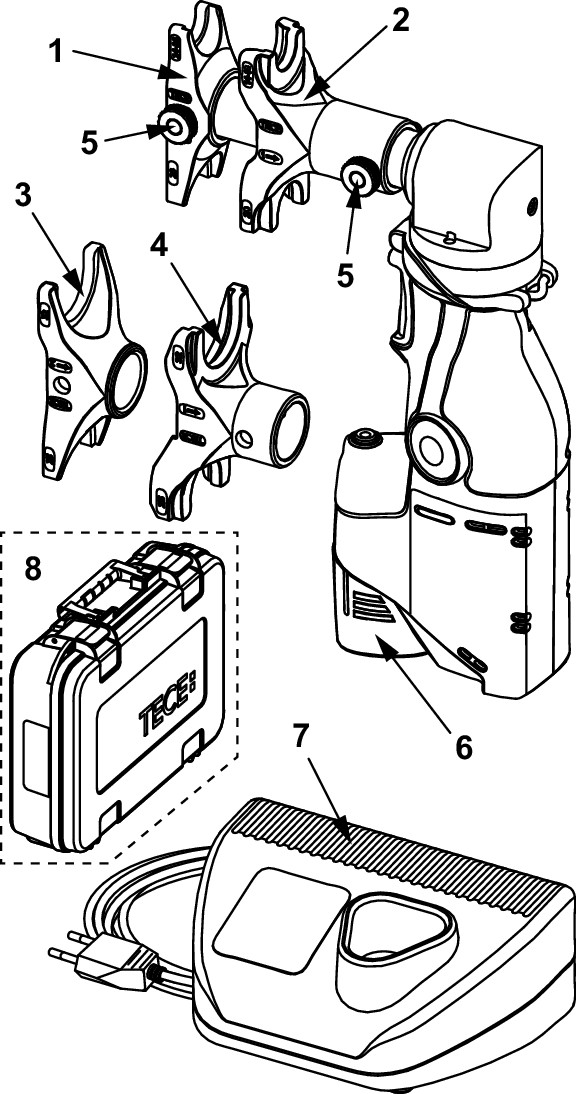 1
2
5
5
3
4
8
TECE
6
7